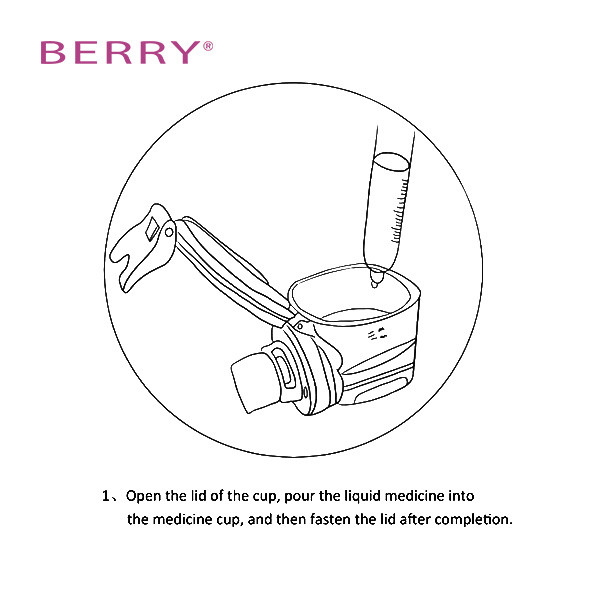 BERRY®

1、Open the lid of the cup, pour the liquid medicine into the medicine cup, and then fasten the lid after completion.